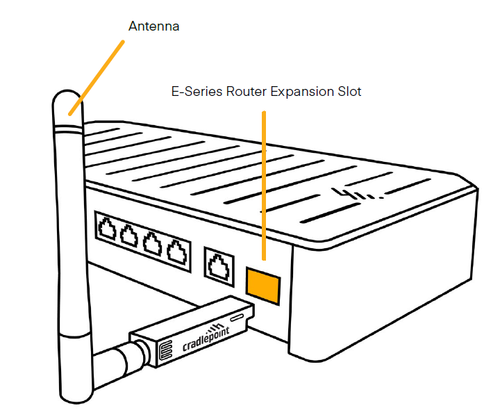 Antenna

E-Series Router Expansion Slot

cradlepoint