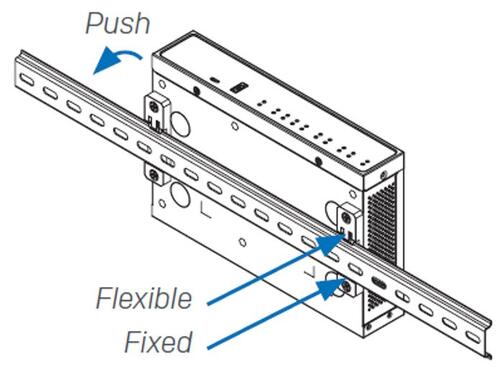 Push

Flexible

Fixed