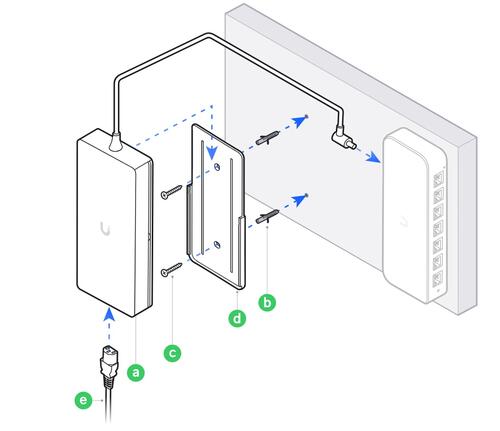 b
d
c
a
e